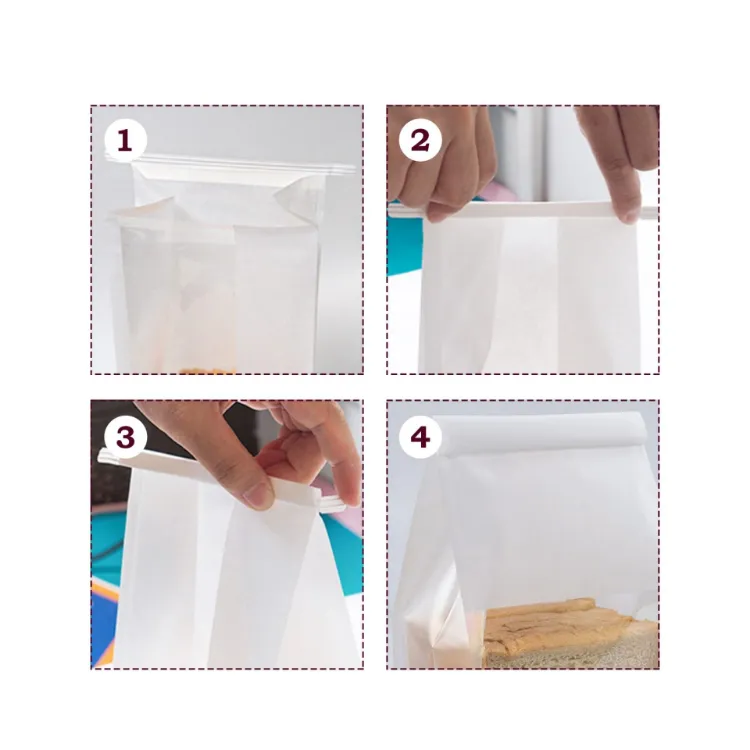 1

2

3

4